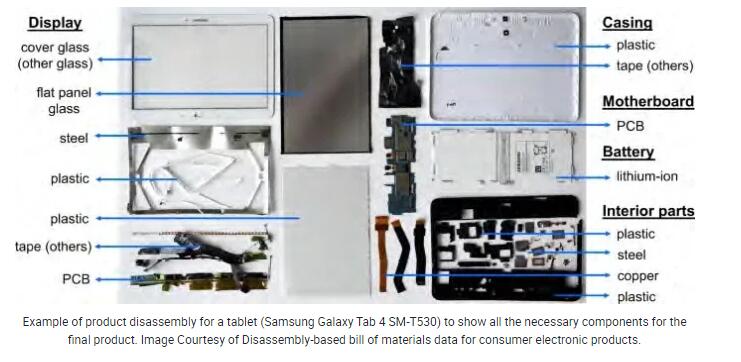 Display

cover glass (other glass)

flat panel glass

steel

plastic

plastic

tape (others)

PCB

Casing

plastic

tape (others)

Motherboard

PCB

Battery

lithium-ion

Interior parts

plastic

steel

copper

plastic

Example of product disassembly for a tablet (Samsung Galaxy Tab 4 SM-T530) to show all the necessary components for the final product. Image Courtesy of Disassembly-based bill of materials data for consumer electronic products.