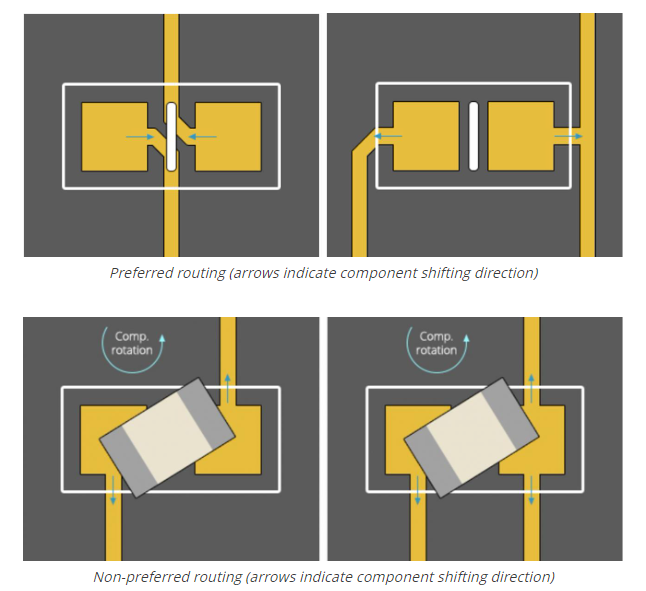 Preferred routing (arrows indicate component shifting direction)

Comp. rotation

Comp. rotation

Non-preferred routing (arrows indicate component shifting direction)